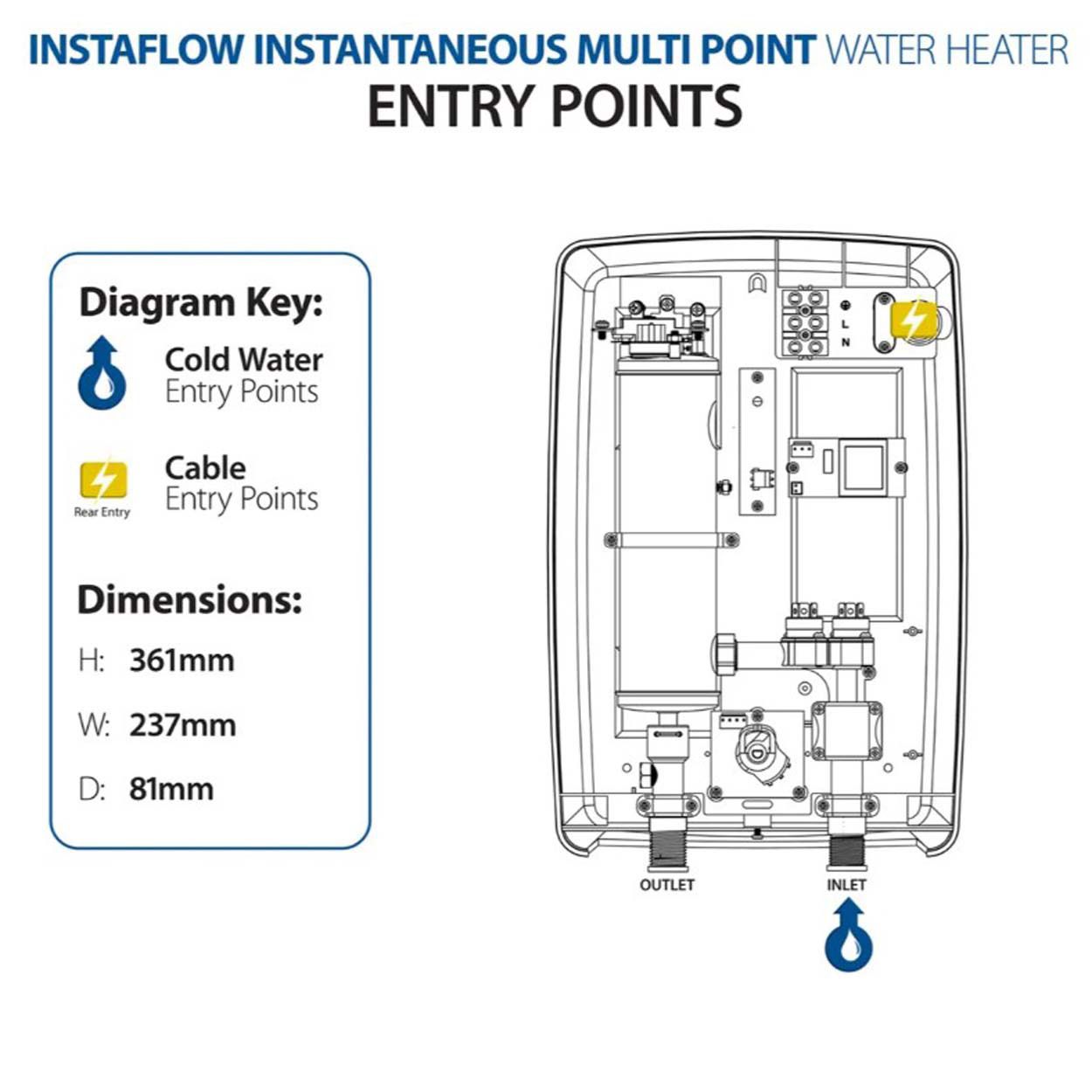 INSTAFLOW INSTANTANEOUS MULTI POINT WATER HEATER
ENTRY POINTS

Diagram Key:

Cold Water
Entry Points

Rear Entry

Cable
Entry Points

Dimensions:

H: 361mm

W: 237mm

D: 81mm

L
N

OUTLET

INLET