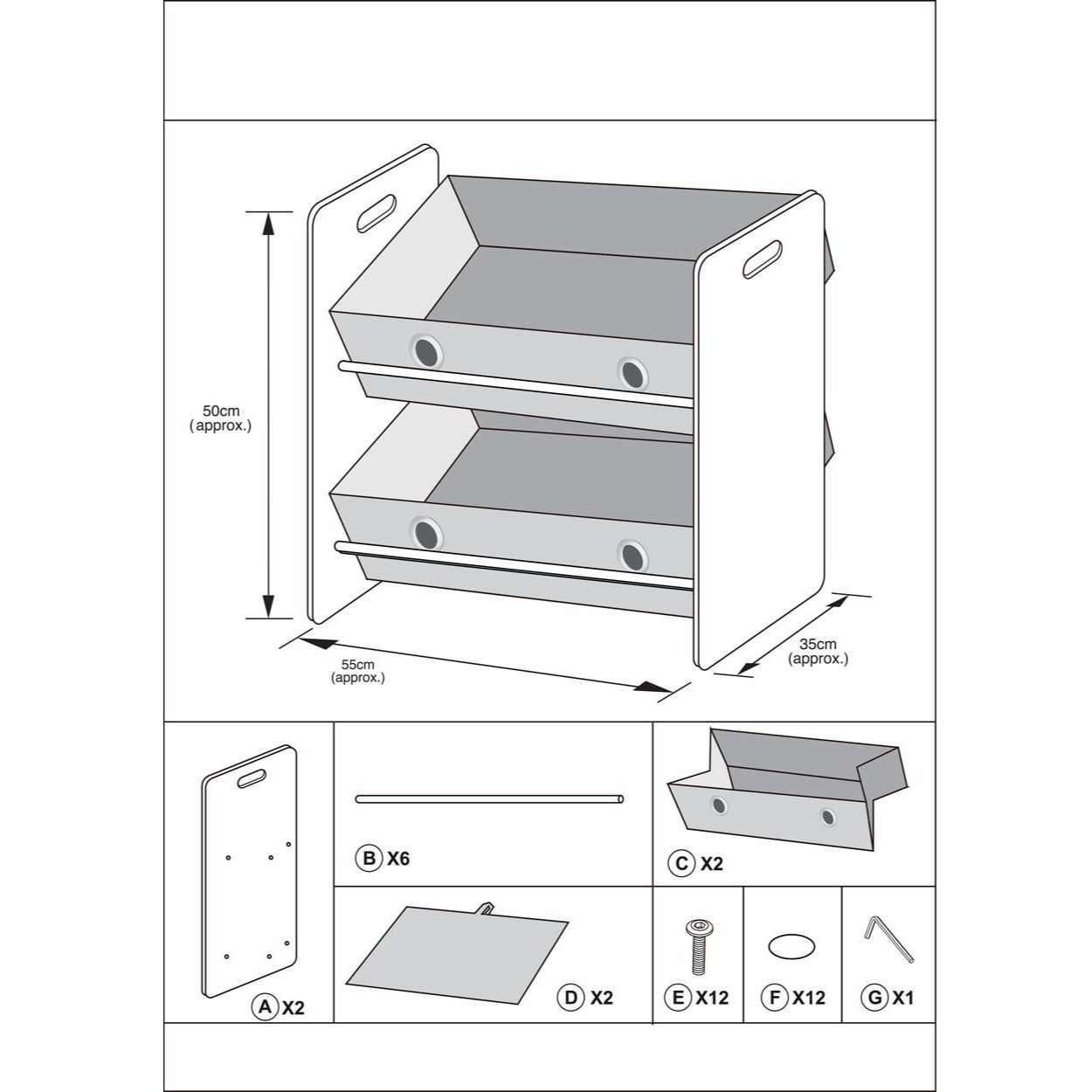 50cm
( approx.)

55cm
(approx.)

35cm
(approx.)

A X2

B X6

C X2

D X2

E X12

F X12

G X1