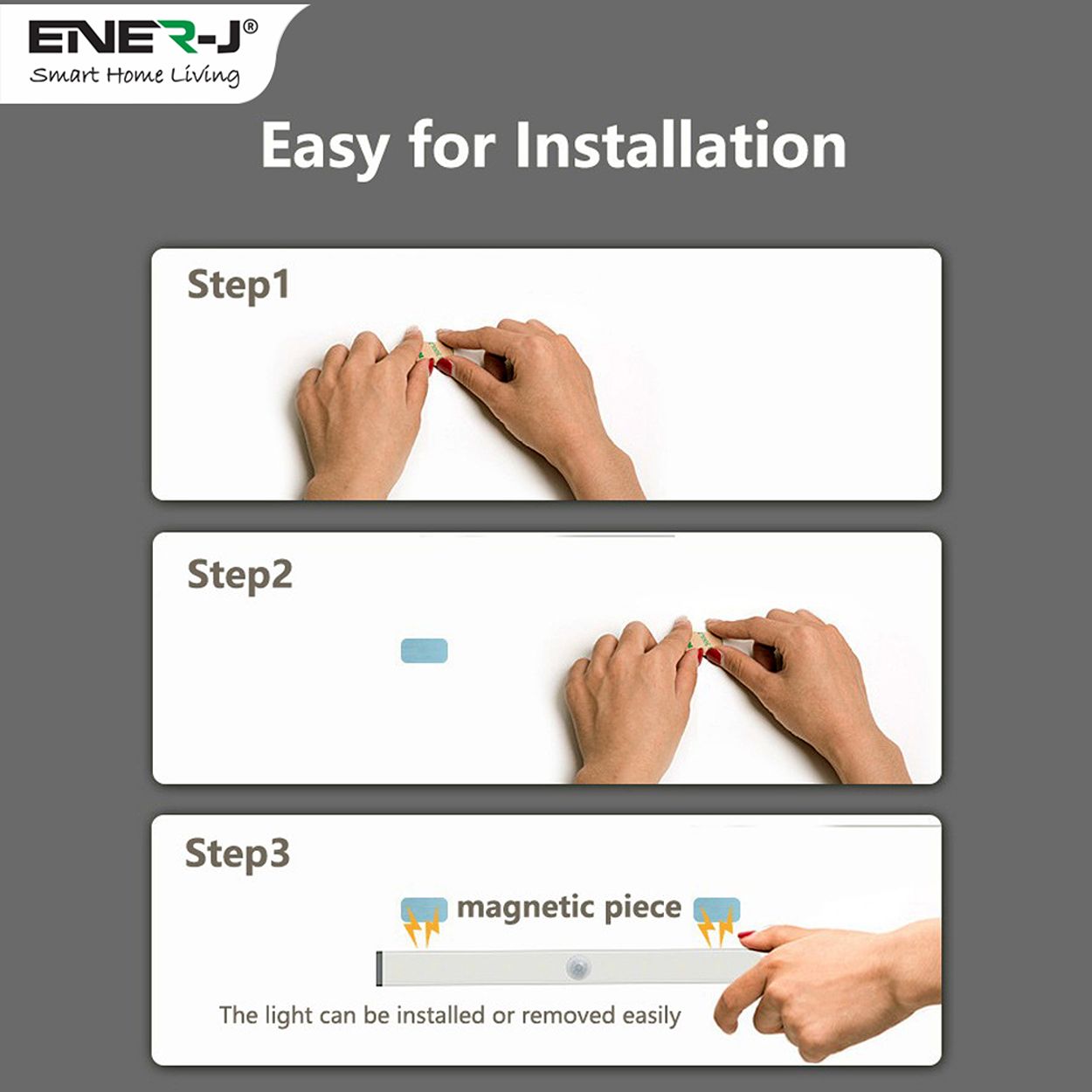 ENER-J®
Smart Home Living

Easy for Installation

Step1

Step2

Step3

magnetic piece

The light can be installed or removed easily