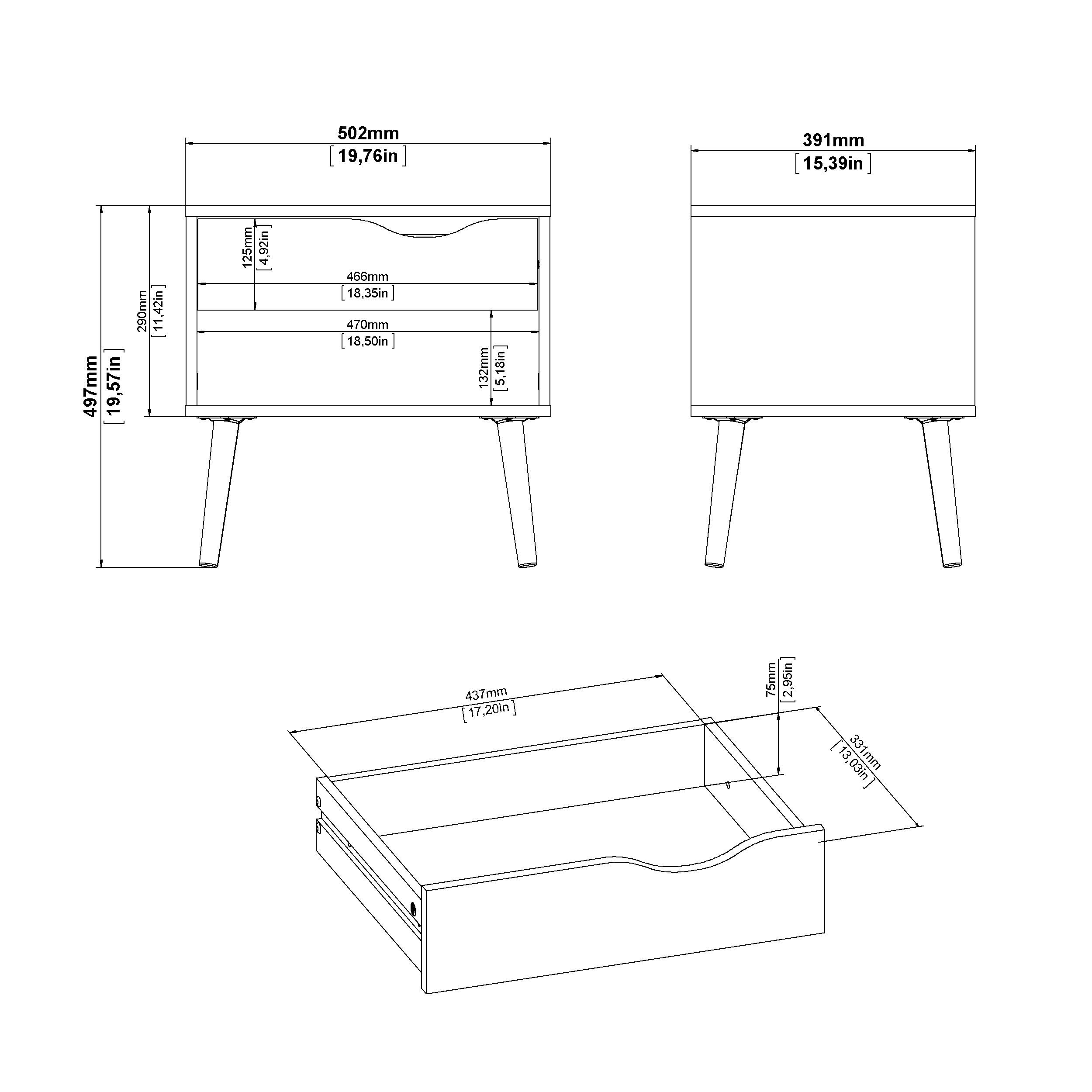 502mm
[19,76in]

391mm
[15,39in]

497mm
[19,57in]

290mm
[11,42in]

125mm
[4,92in]

466mm
[18,35in]

470mm
[18,50in]

132mm
[5,18in]

437mm
[17,20in]

75mm
[2,95in]

331mm
[13,03in]