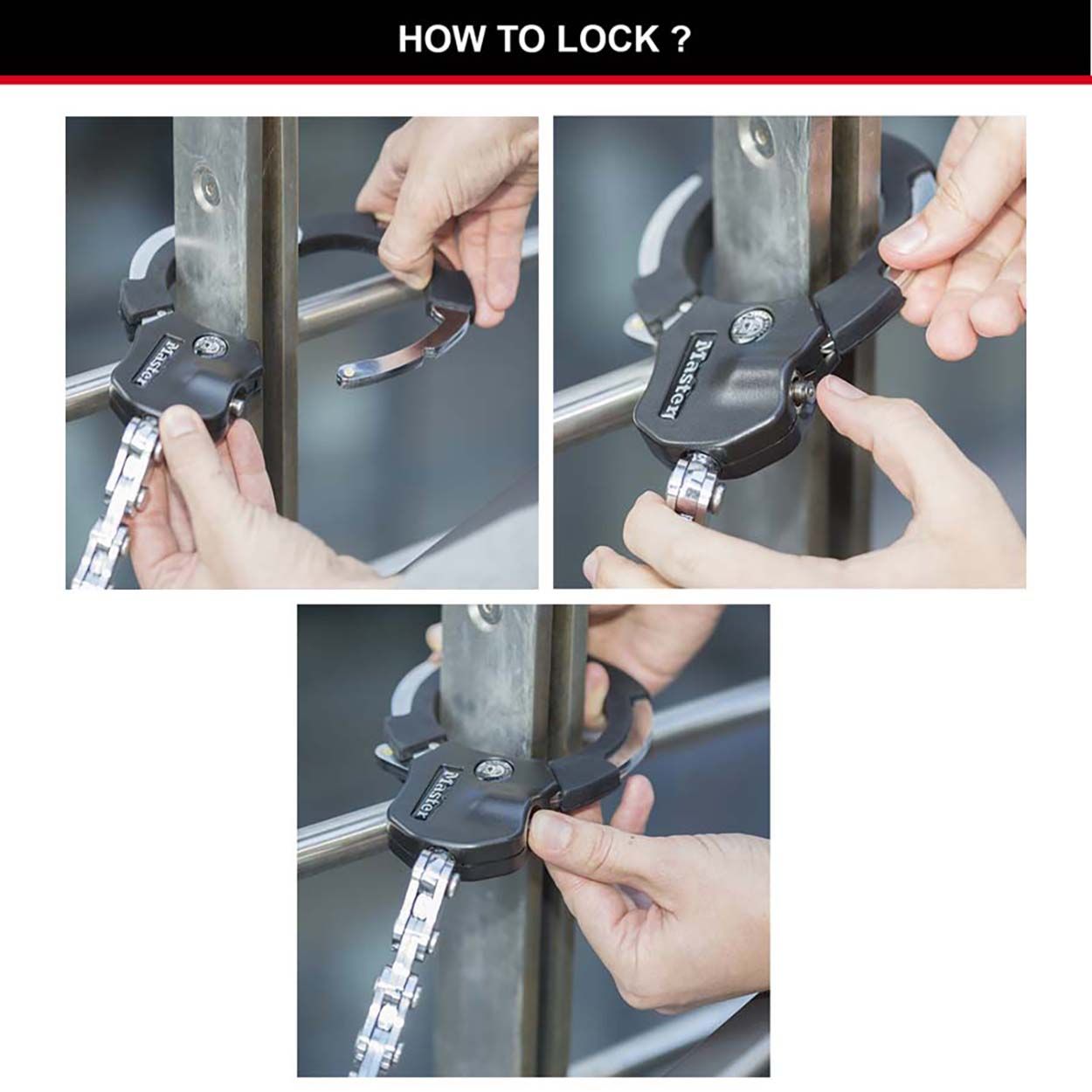 HOW TO LOCK ?

Master

Master

Master