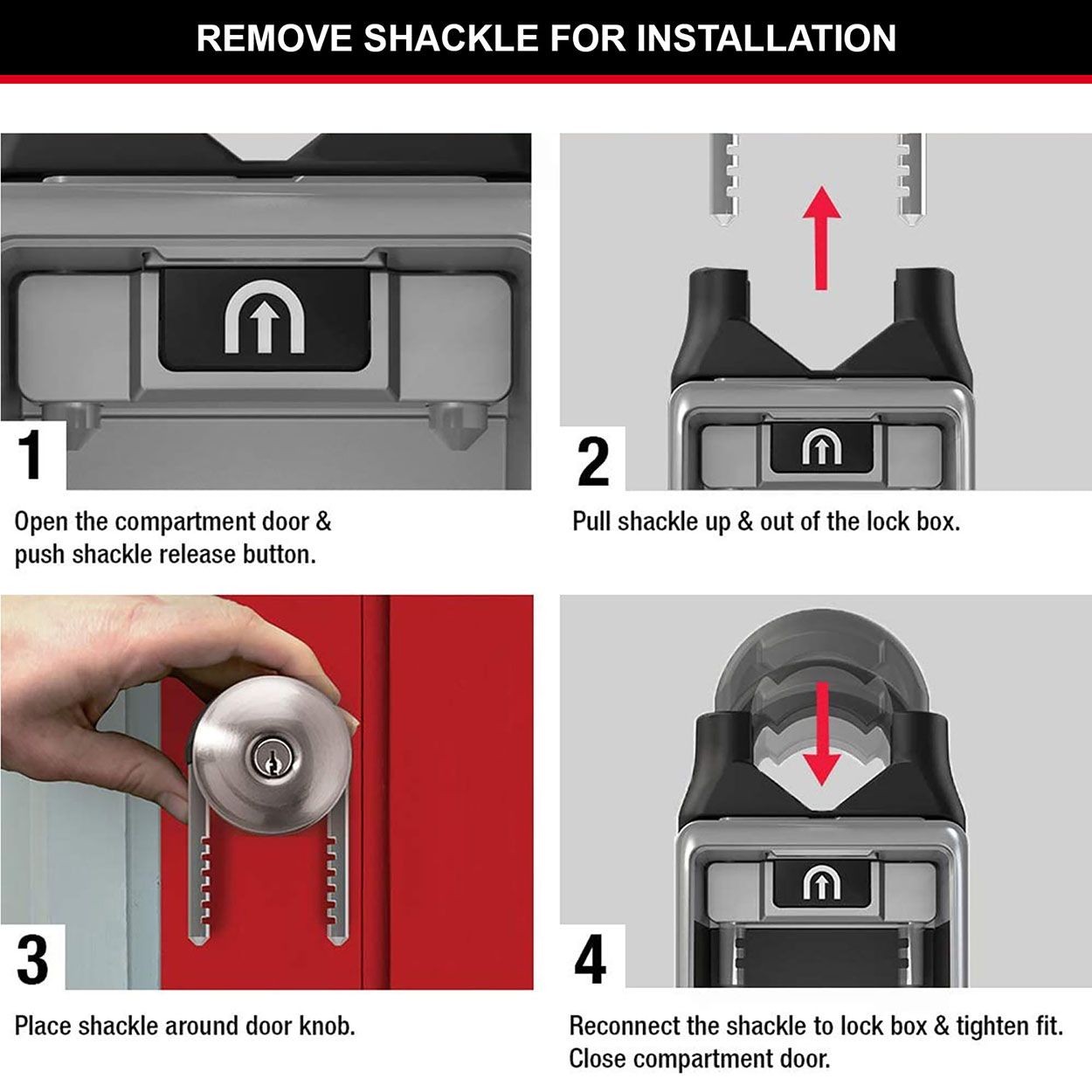 REMOVE SHACKLE FOR INSTALLATION

1

Open the compartment door & push shackle release button.

2

Pull shackle up & out of the lock box.

3

Place shackle around door knob.

4

Reconnect the shackle to lock box & tighten fit. Close compartment door.