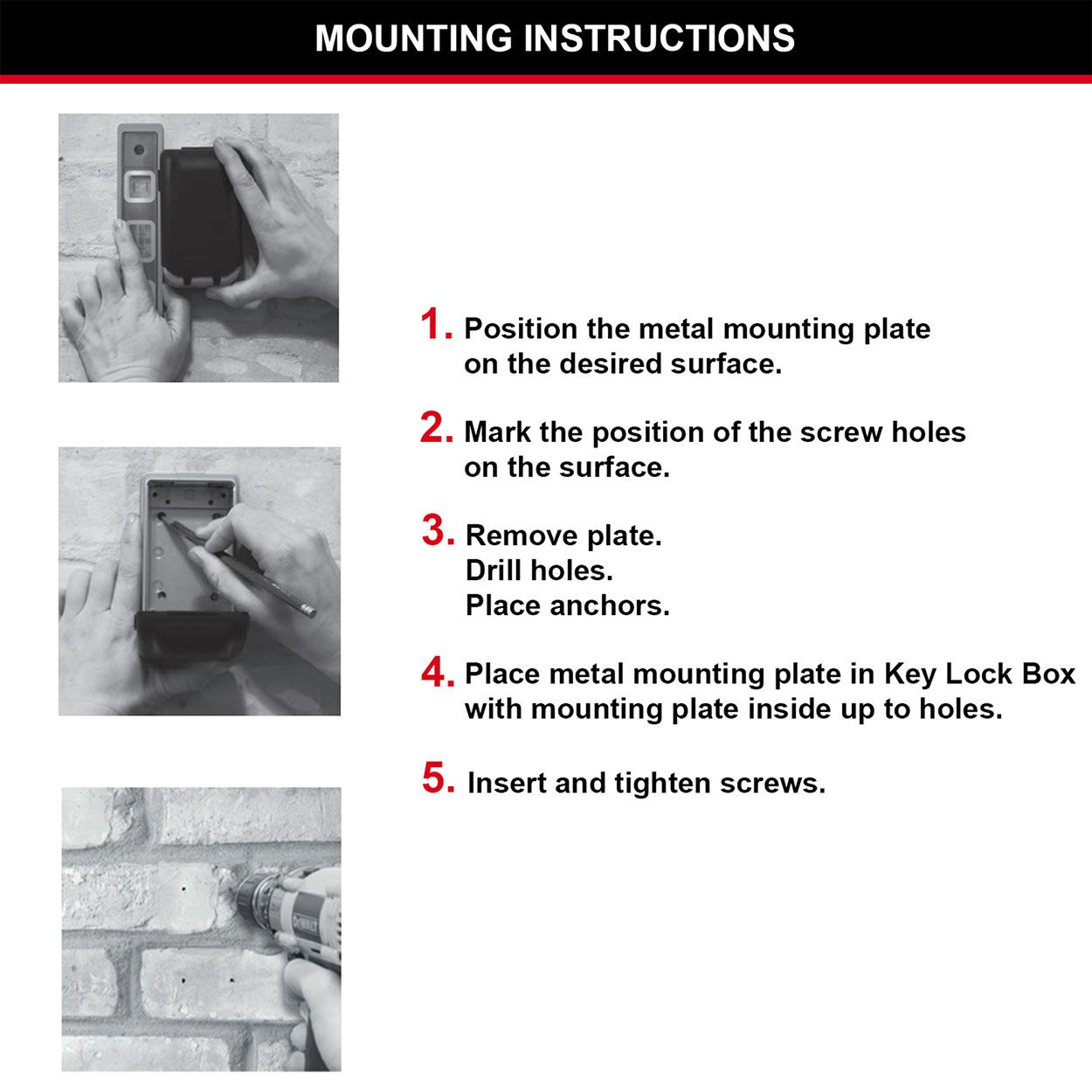 MOUNTING INSTRUCTIONS

1. Position the metal mounting plate on the desired surface.

2. Mark the position of the screw holes on the surface.

3. Remove plate.
Drill holes.
Place anchors.

4. Place metal mounting plate in Key Lock Box with mounting plate inside up to holes.

5. Insert and tighten screws.

DEWALT