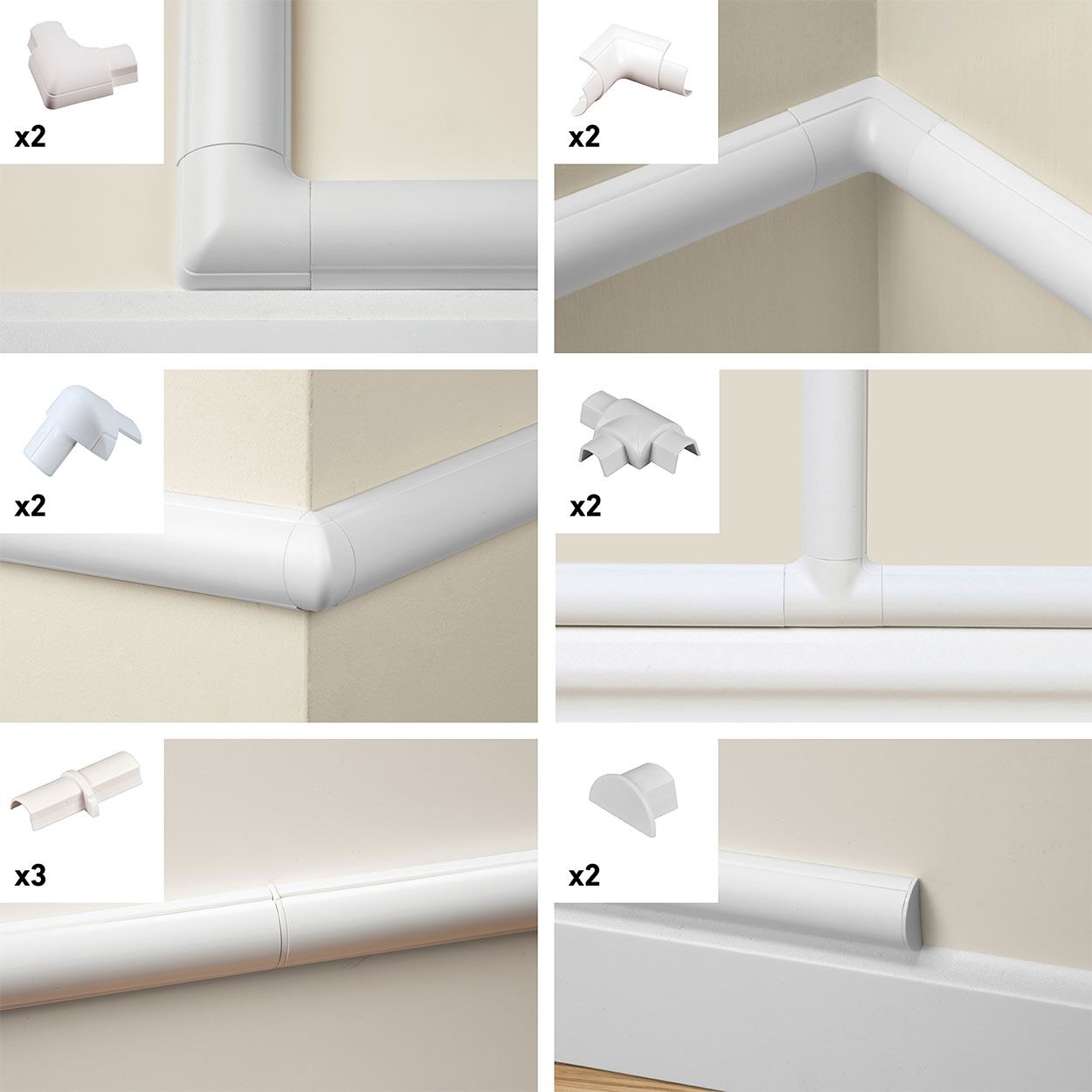 x2

x2

x2

x2

x3

x2