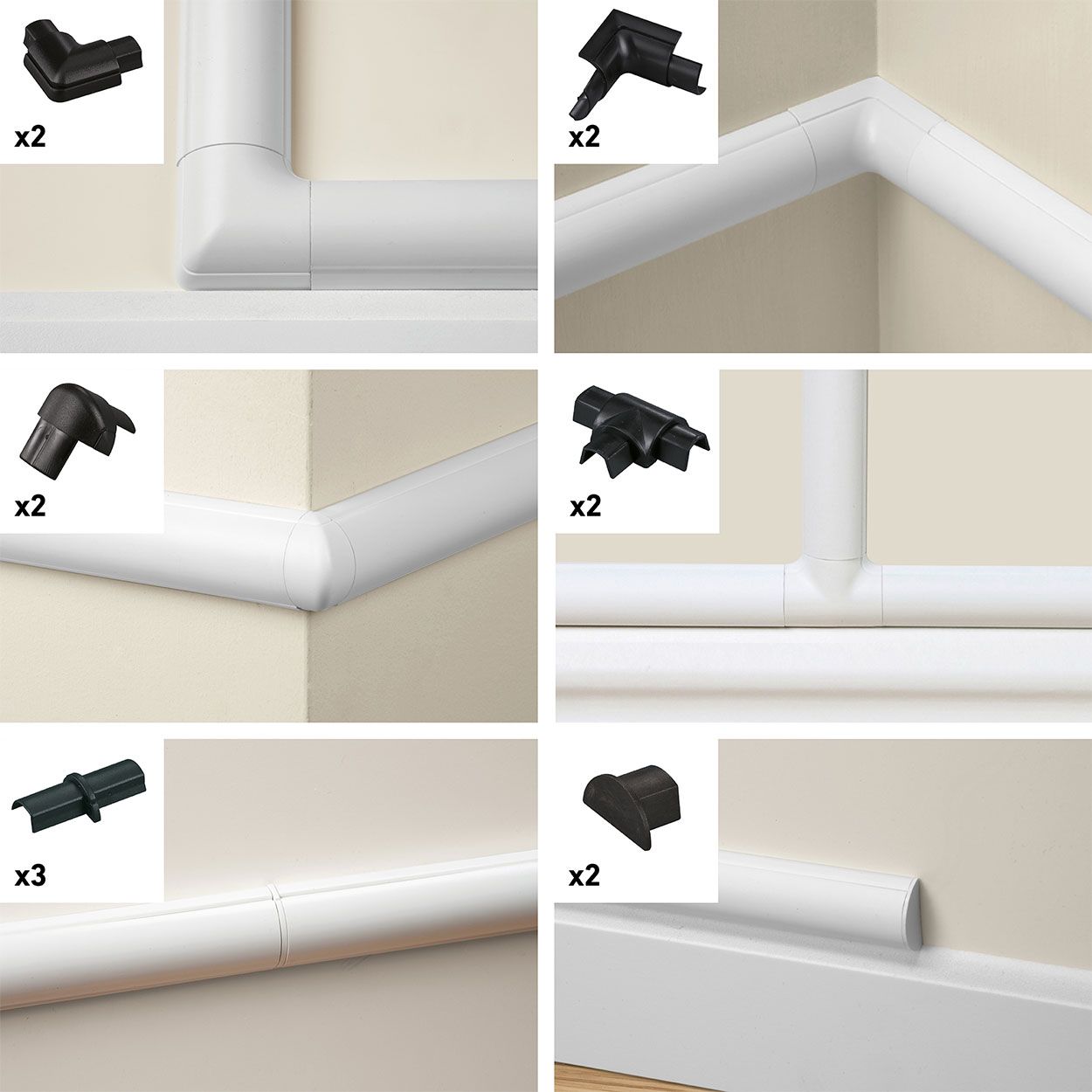 x2

x2

x2

x2

x3

x2