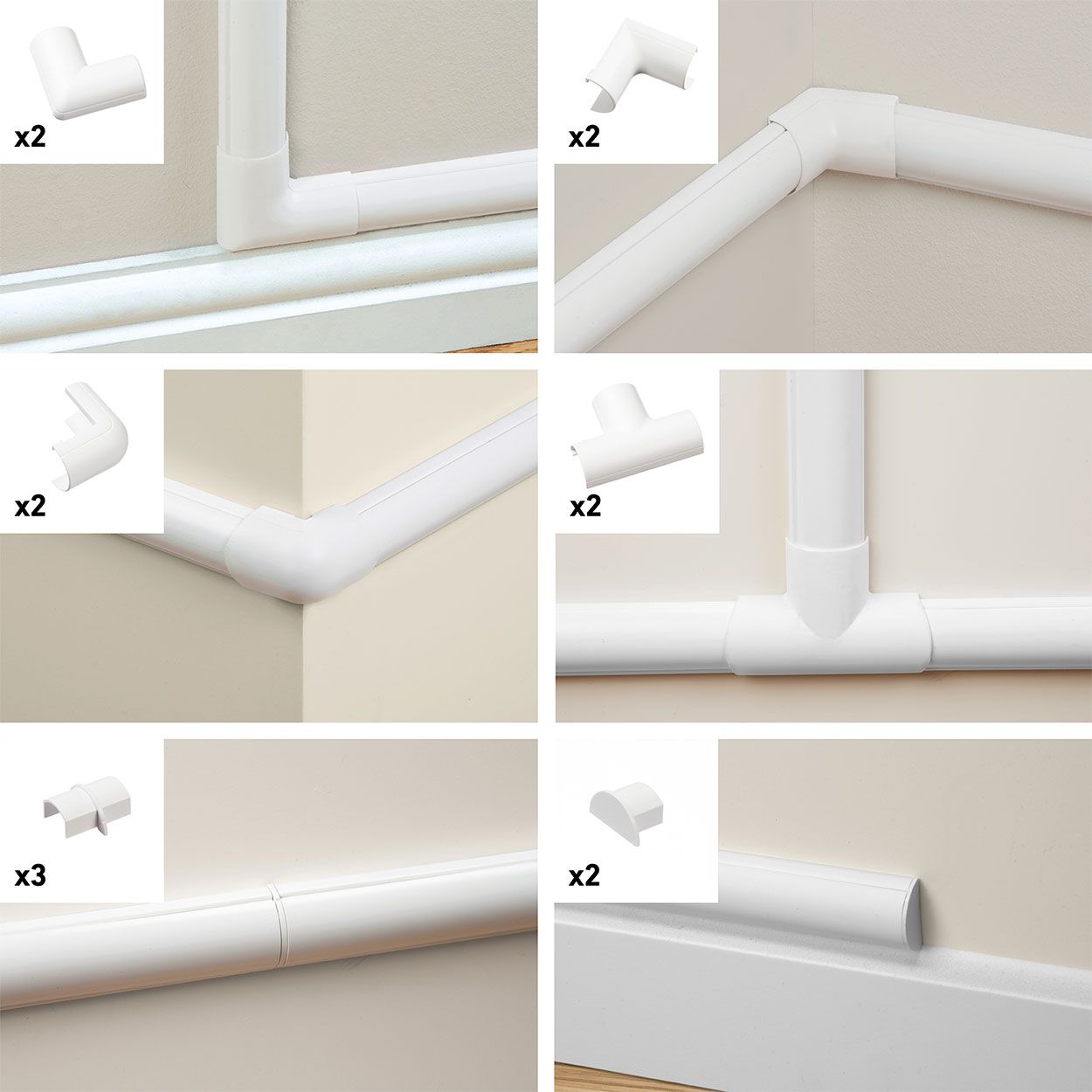 x2

x2

x2

x2

x3

x2