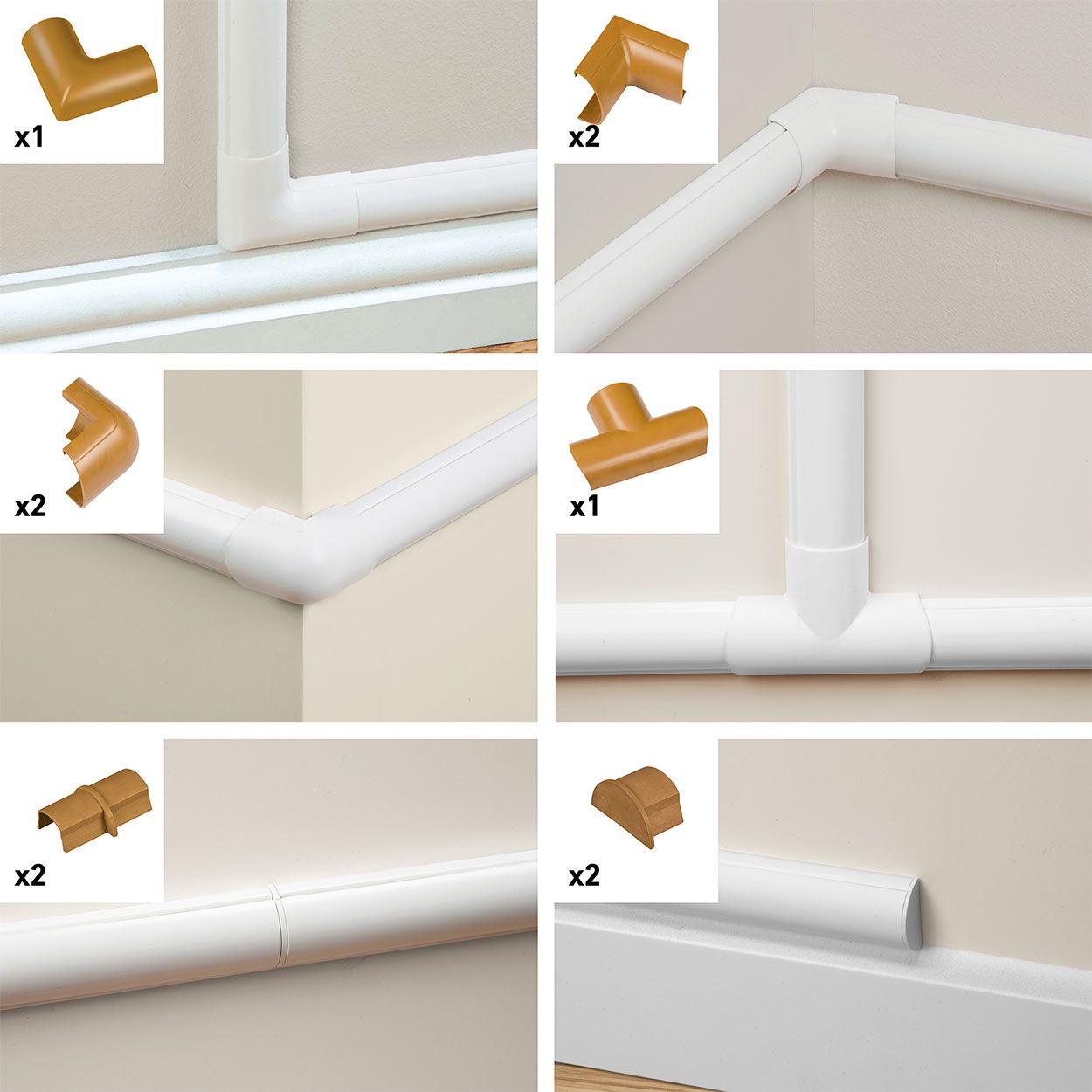 x1

x2

x2

x1

x2

x2