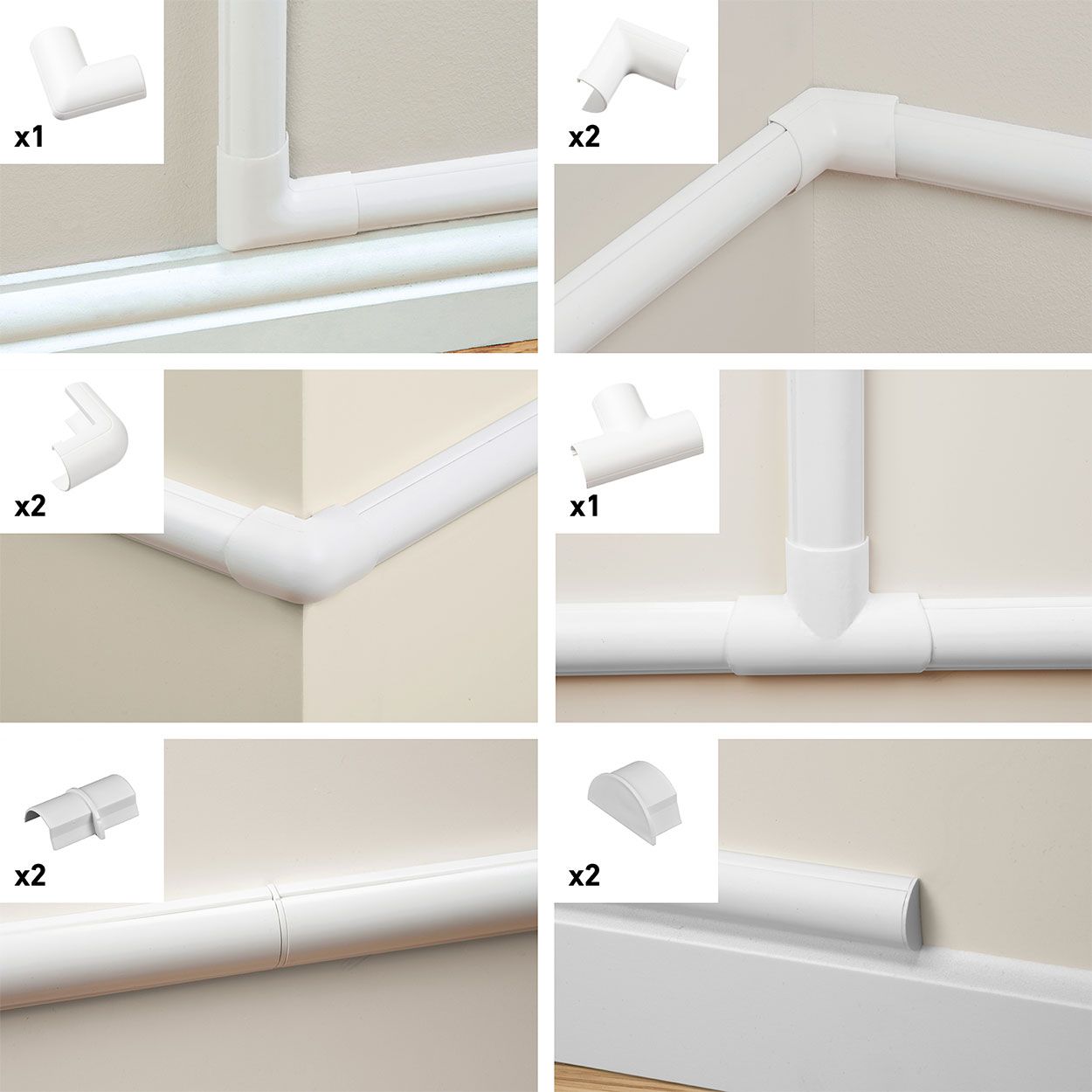 x1

x2

x2

x1

x2

x2