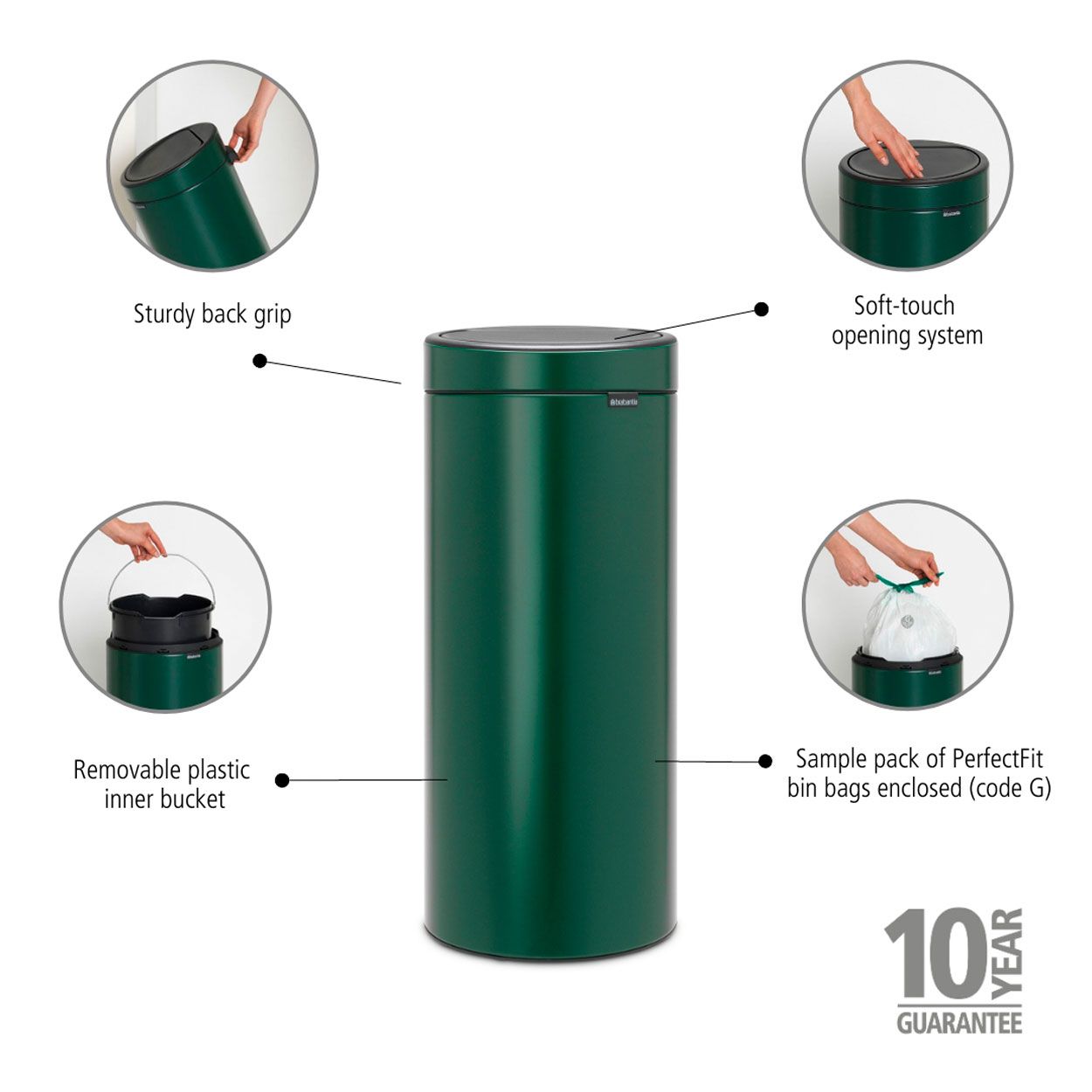 Sturdy back grip

Soft-touch opening system

brabantia

Removable plastic inner bucket

Sample pack of PerfectFit bin bags enclosed (code G)

10 YEAR GUARANTEE