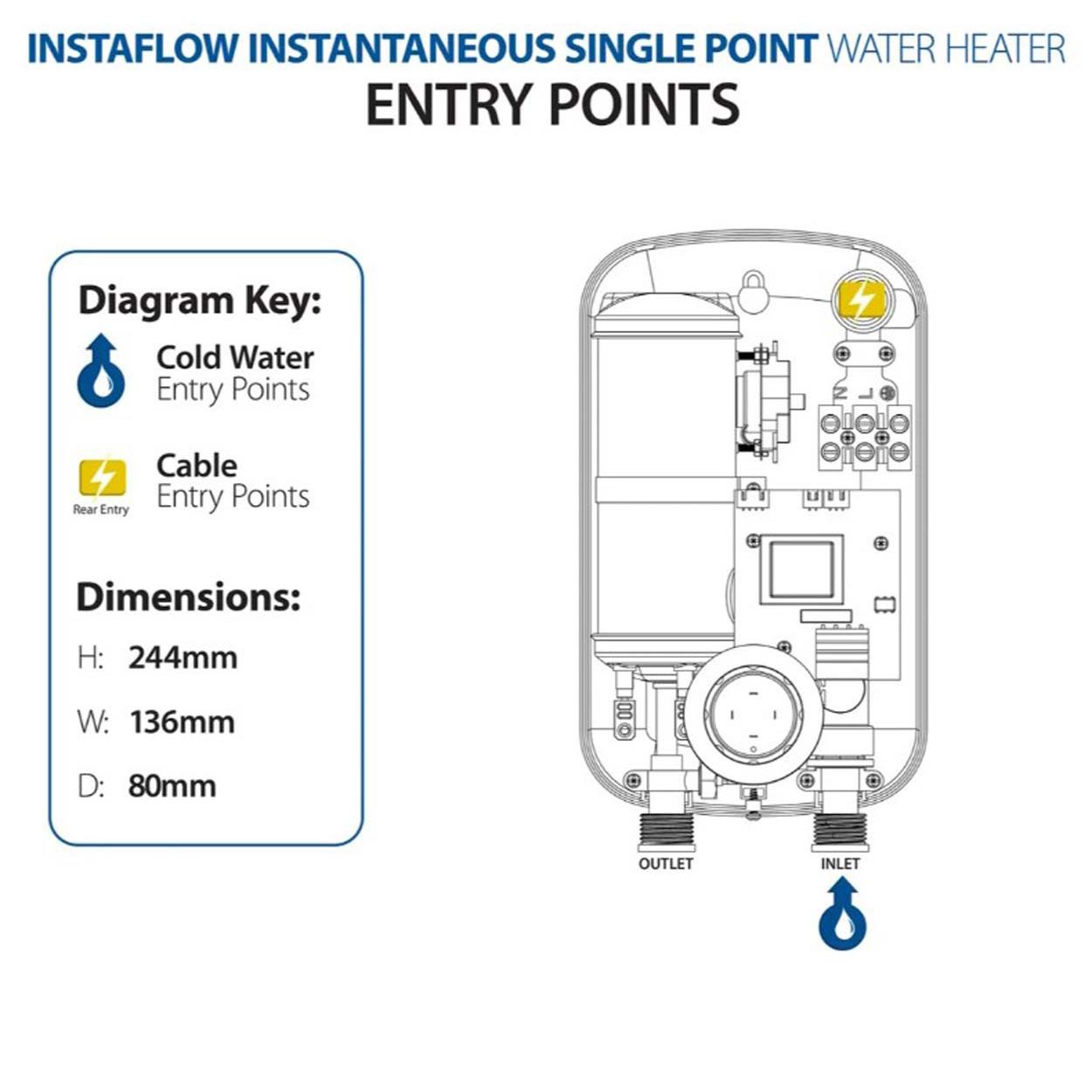 INSTAFLOW INSTANTANEOUS SINGLE POINT WATER HEATER
ENTRY POINTS

Diagram Key:

Cold Water
Entry Points

Rear Entry

Cable
Entry Points

Dimensions:

H: 244mm

W: 136mm

D: 80mm

N L

OUTLET

INLET