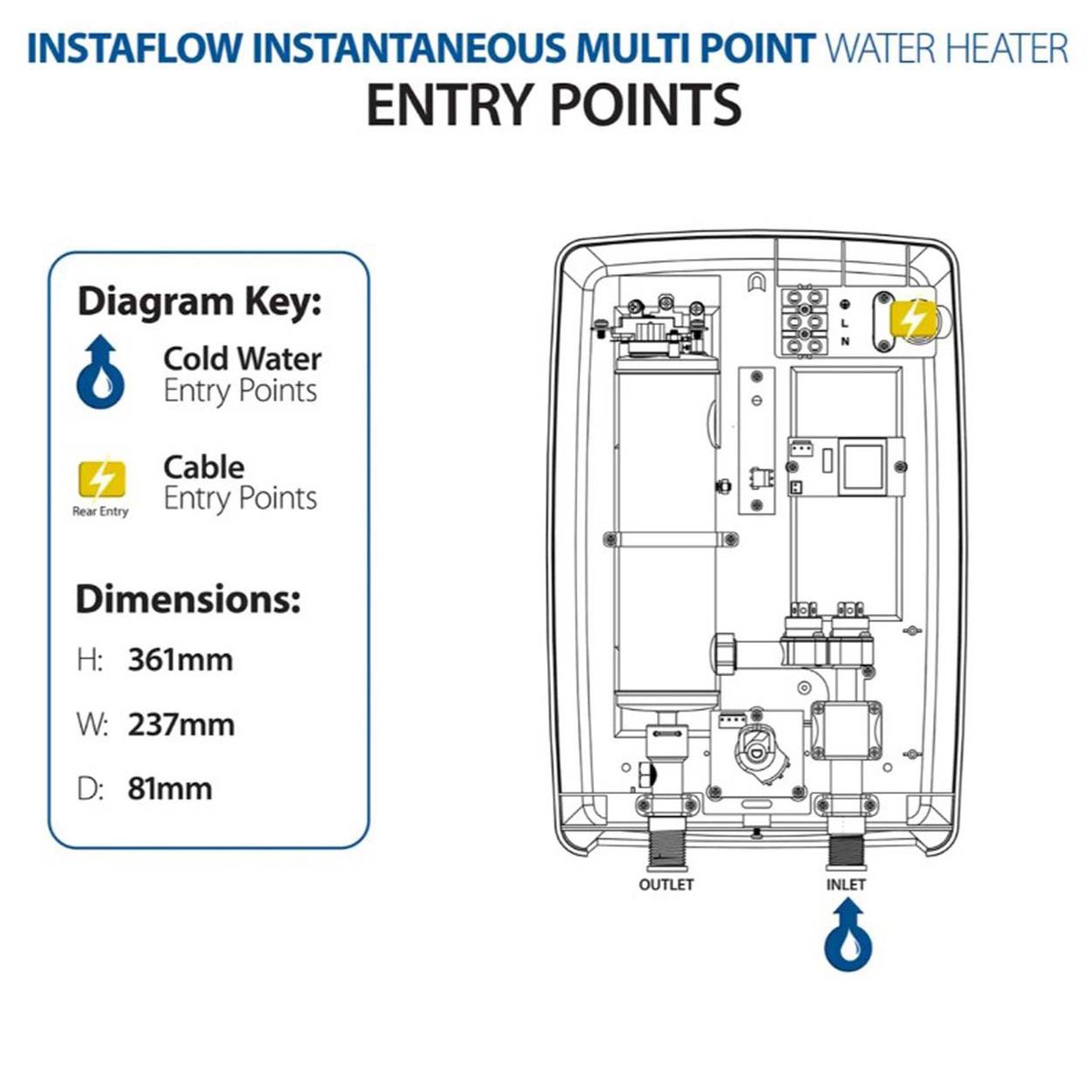 INSTAFLOW INSTANTANEOUS MULTI POINT WATER HEATER
ENTRY POINTS

Diagram Key:

Cold Water
Entry Points

Rear Entry

Cable
Entry Points

Dimensions:

H: 361mm

W: 237mm

D: 81mm

L
N

OUTLET

INLET