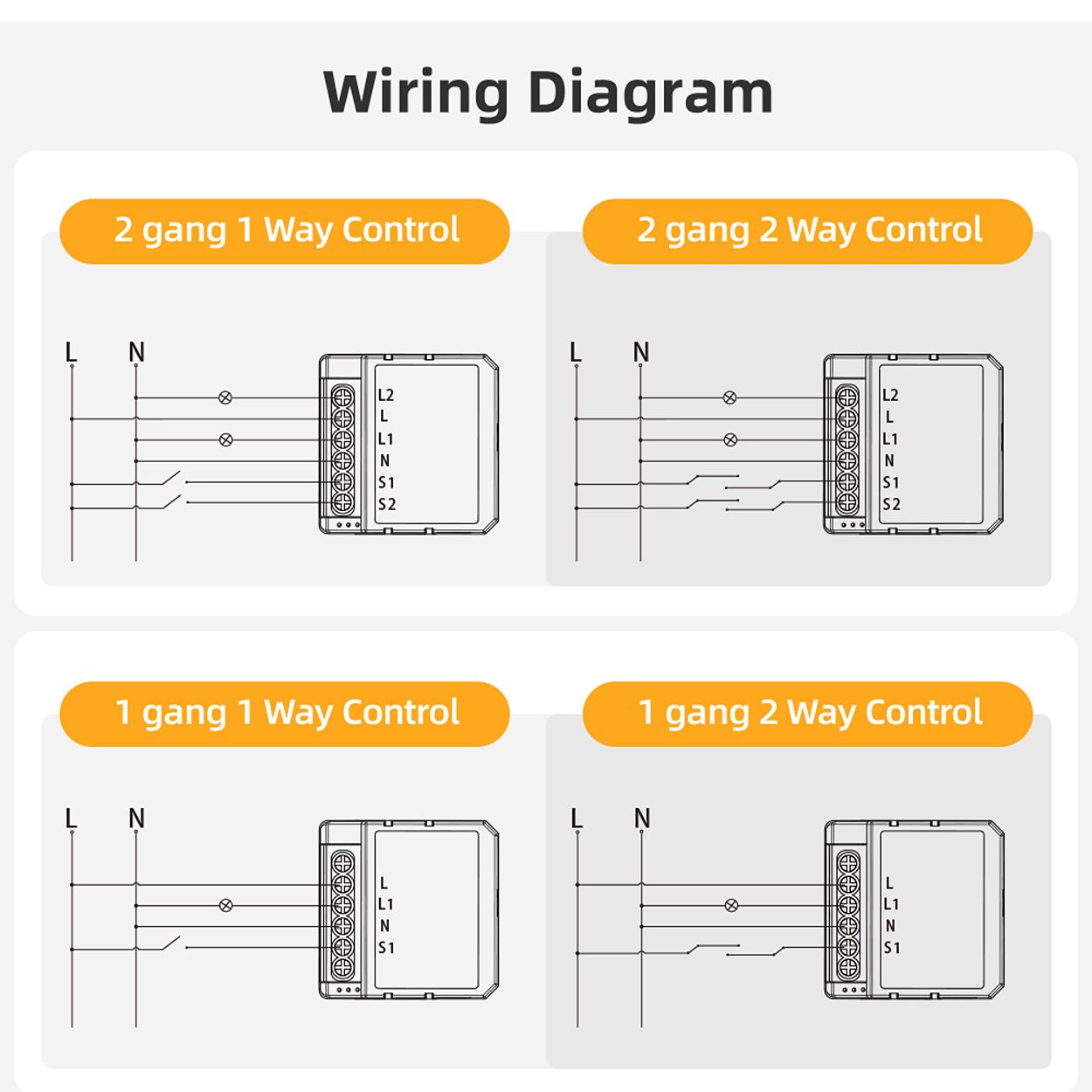 Wiring Diagram

2 gang 1 Way Control

L N

L2
L
L1
N
S1
S2

2 gang 2 Way Control

L N

L2
L
L1
N
S1
S2

1 gang 1 Way Control

L N

L
L1
N
S1

1 gang 2 Way Control

L N

L
L1
N
S1