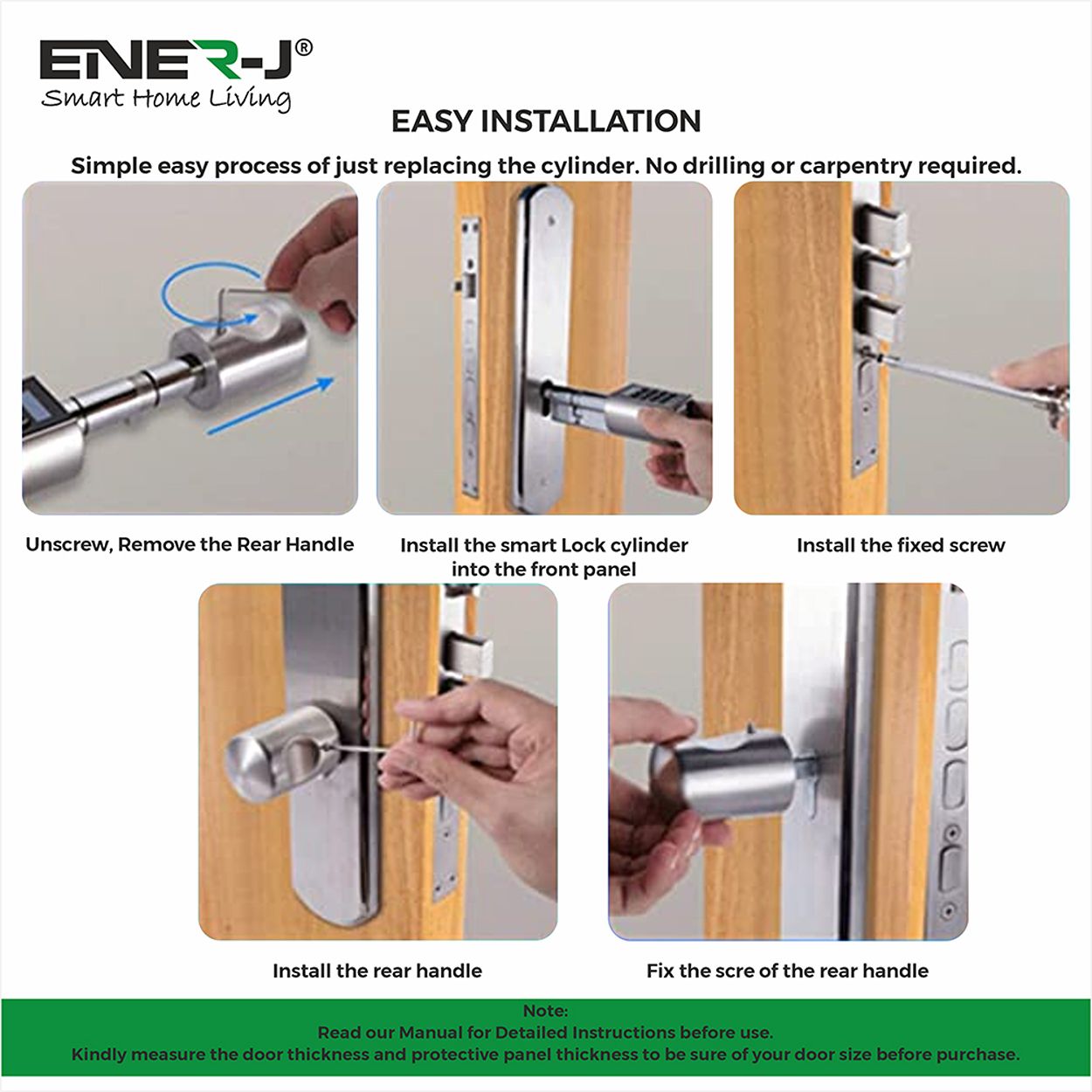 ENER-J®
Smart Home Living

EASY INSTALLATION

Simple easy process of just replacing the cylinder. No drilling or carpentry required.

Unscrew, Remove the Rear Handle

Install the smart Lock cylinder into the front panel

Install the fixed screw

Install the rear handle

Fix the scre of the rear handle

Note:
Read our Manual for Detailed Instructions before use.
Kindly measure the door thickness and protective panel thickness to be sure of your door size before purchase.