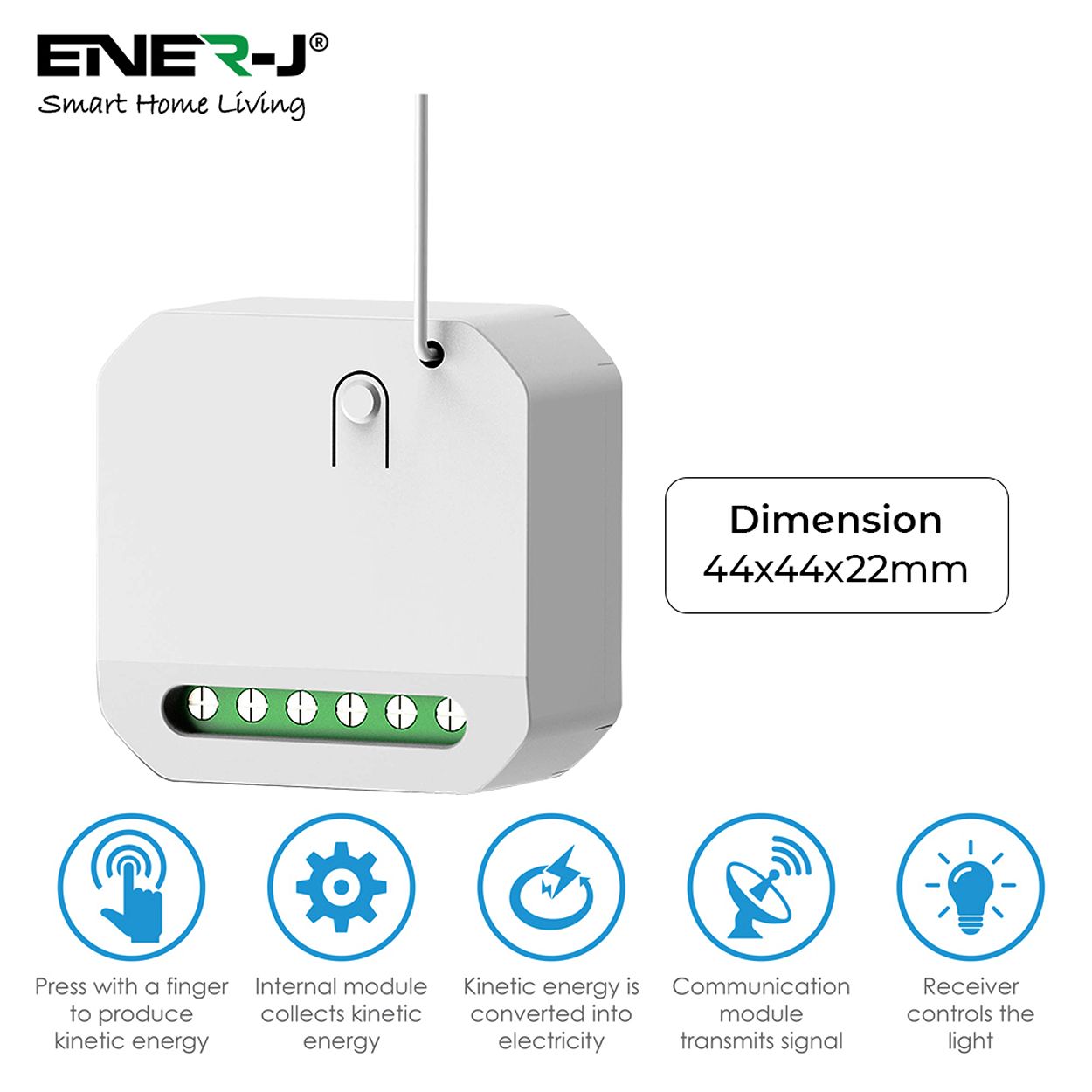 ENER-J®
Smart Home Living

Dimension
44x44x22mm

Press with a finger to produce kinetic energy

Internal module collects kinetic energy

Kinetic energy is converted into electricity

Communication module transmits signal

Receiver controls the light