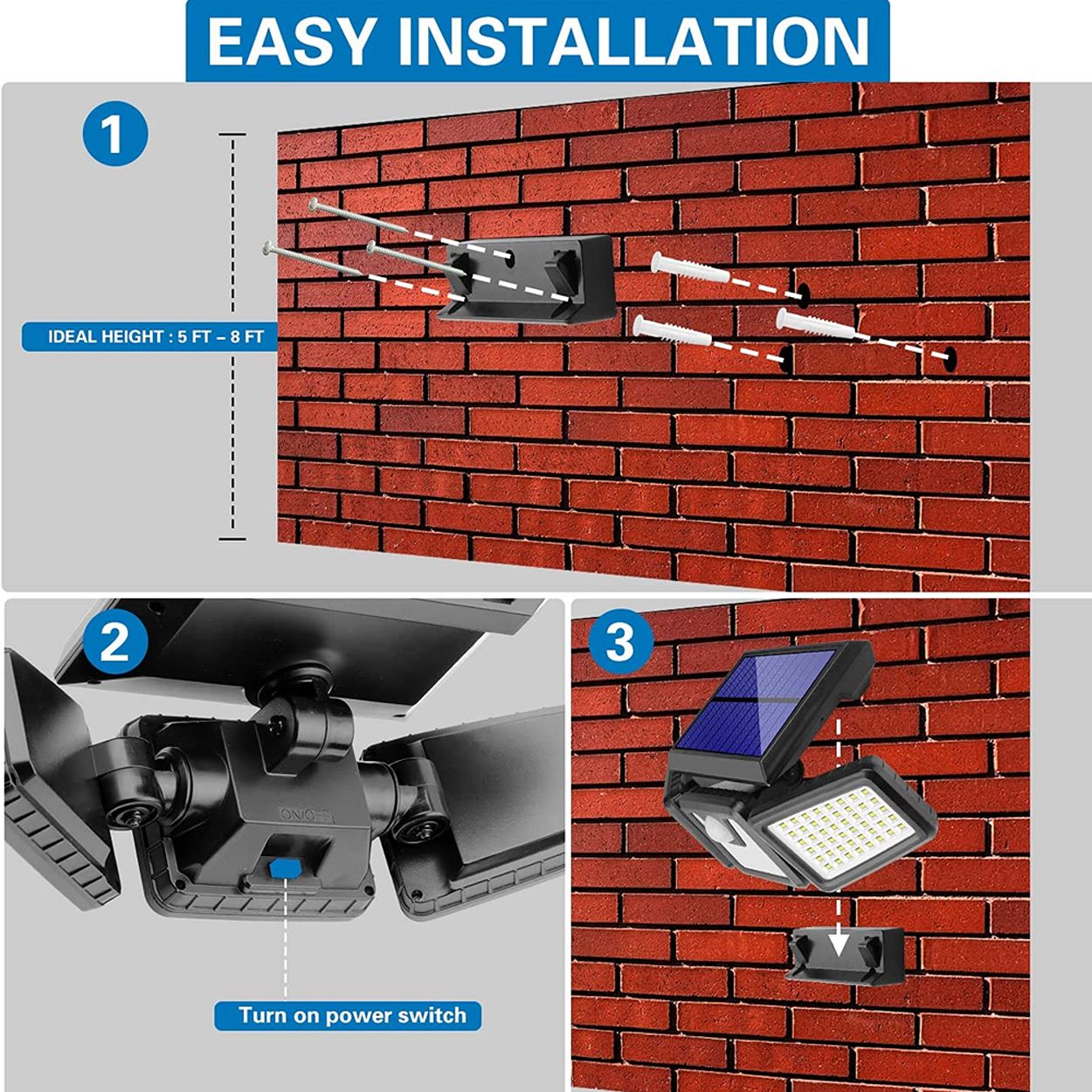 EASY INSTALLATION

1

IDEAL HEIGHT : 5 FT – 8 FT

2

ON/OFF

Turn on power switch

3