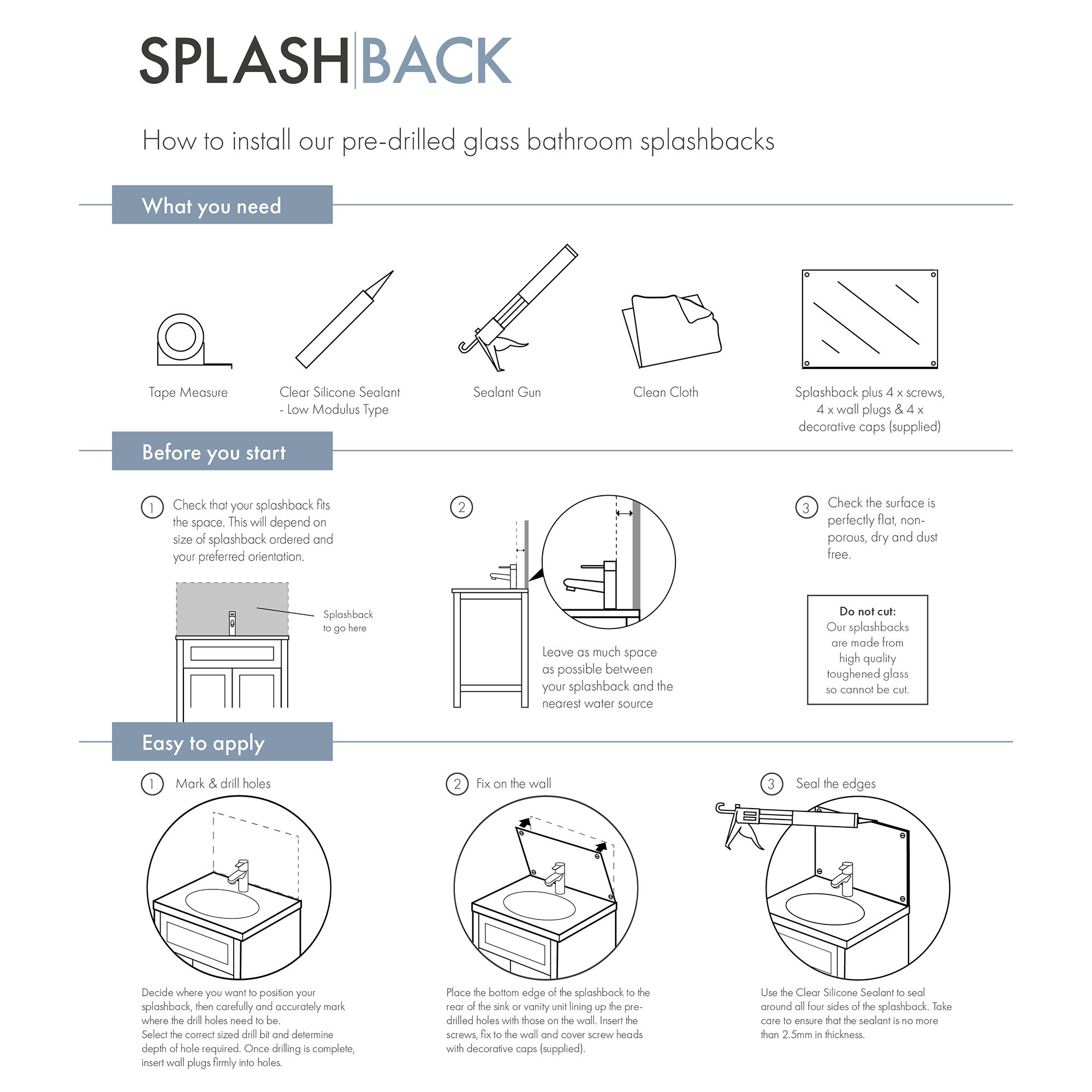 SPLASH|BACK

How to install our pre-drilled glass bathroom splashbacks

What you need

Tape Measure

Clear Silicone Sealant - Low Modulus Type

Sealant Gun

Clean Cloth

Splashback plus 4 x screws, 4 x wall plugs & 4 x decorative caps (supplied)

Before you start

1 Check that your splashback fits the space. This will depend on size of splashback ordered and your preferred orientation.

Splashback to go here

2

Leave as much space as possible between your splashback and the nearest water source

3 Check the surface is perfectly flat, non-porous, dry and dust free.

Do not cut:
Our splashbacks are made from high quality toughened glass so cannot be cut.

Easy to apply

1 Mark & drill holes

Decide where you want to position your splashback, then carefully and accurately mark where the drill holes need to be.
Select the correct sized drill bit and determine depth of hole required. Once drilling is complete, insert wall plugs firmly into holes.

2 Fix on the wall

Place the bottom edge of the splashback to the rear of the sink or vanity unit lining up the pre-drilled holes with those on the wall. Insert the screws, fix to the wall and cover screw heads with decorative caps (supplied).

3 Seal the edges

Use the Clear Silicone Sealant to seal around all four sides of the splashback. Take care to ensure that the sealant is no more than 2.5mm in thickness.